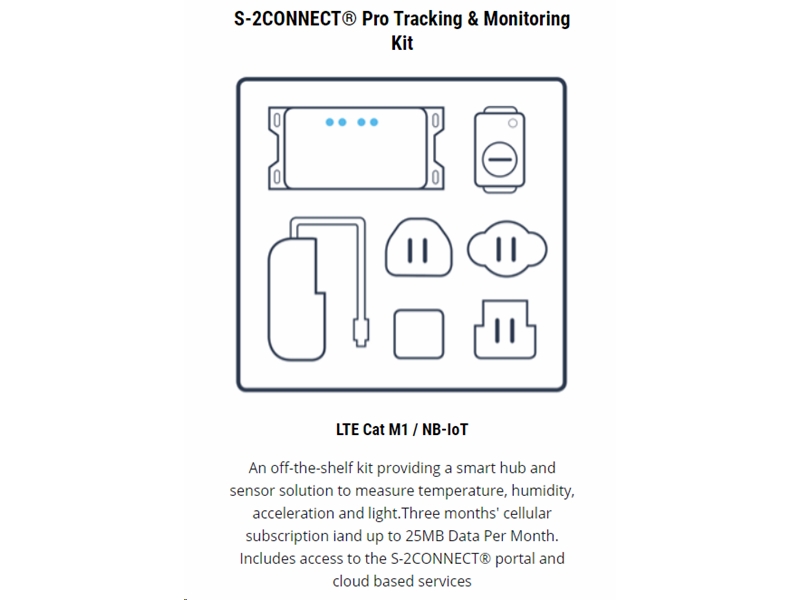 S-2CONNECT® Pro Tracking & Monitoring Kit

LTE Cat M1 / NB-IoT

An off-the-shelf kit providing a smart hub and sensor solution to measure temperature, humidity, acceleration and light.Three months' cellular subscription iand up to 25MB Data Per Month. Includes access to the S-2CONNECT® portal and cloud based services